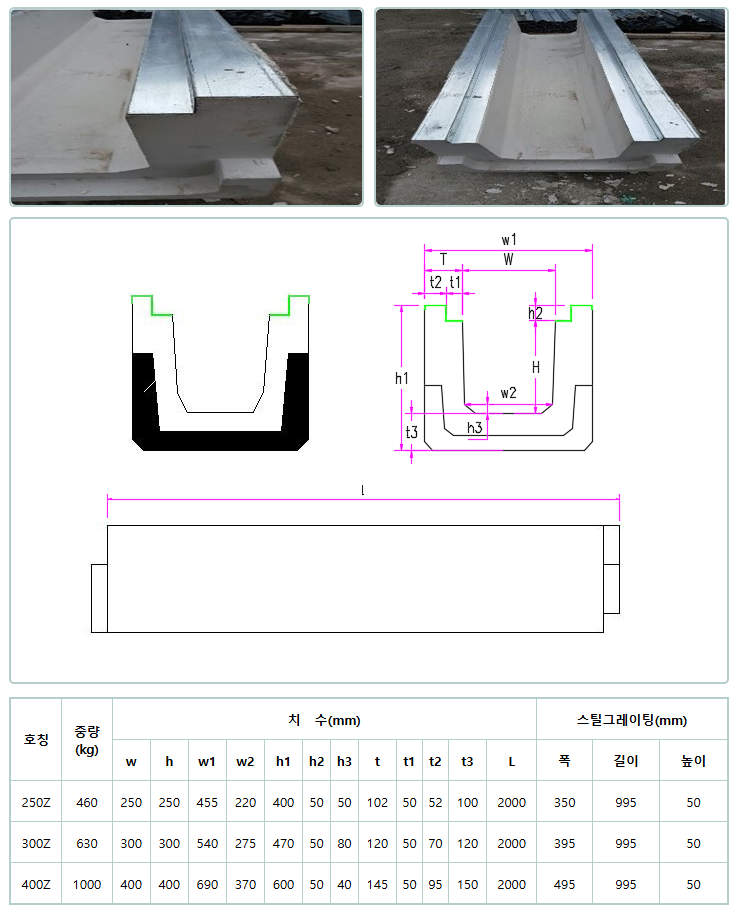 w1

T W

t2 t1

h2

h1

H

w2

h3

t3

l

| 호칭 | 중량 (kg) | 치 수(mm) | | | | | | | | | | | | 스틸그레이팅(mm) | | |
|---|---|---|---|---|---|---|---|---|---|---|---|---|---|---|---|---|
| | | w | h | w1 | w2 | h1 | h2 | h3 | t | t1 | t2 | t3 | L | 폭 | 길이 | 높이 |
| 250Z | 460 | 250 | 250 | 455 | 220 | 400 | 50 | 50 | 102 | 50 | 52 | 100 | 2000 | 350 | 995 | 50 |
| 300Z | 630 | 300 | 300 | 540 | 275 | 470 | 50 | 80 | 120 | 50 | 70 | 120 | 2000 | 395 | 995 | 50 |
| 400Z | 1000 | 400 | 400 | 690 | 370 | 600 | 50 | 40 | 145 | 50 | 95 | 150 | 2000 | 495 | 995 | 50 |